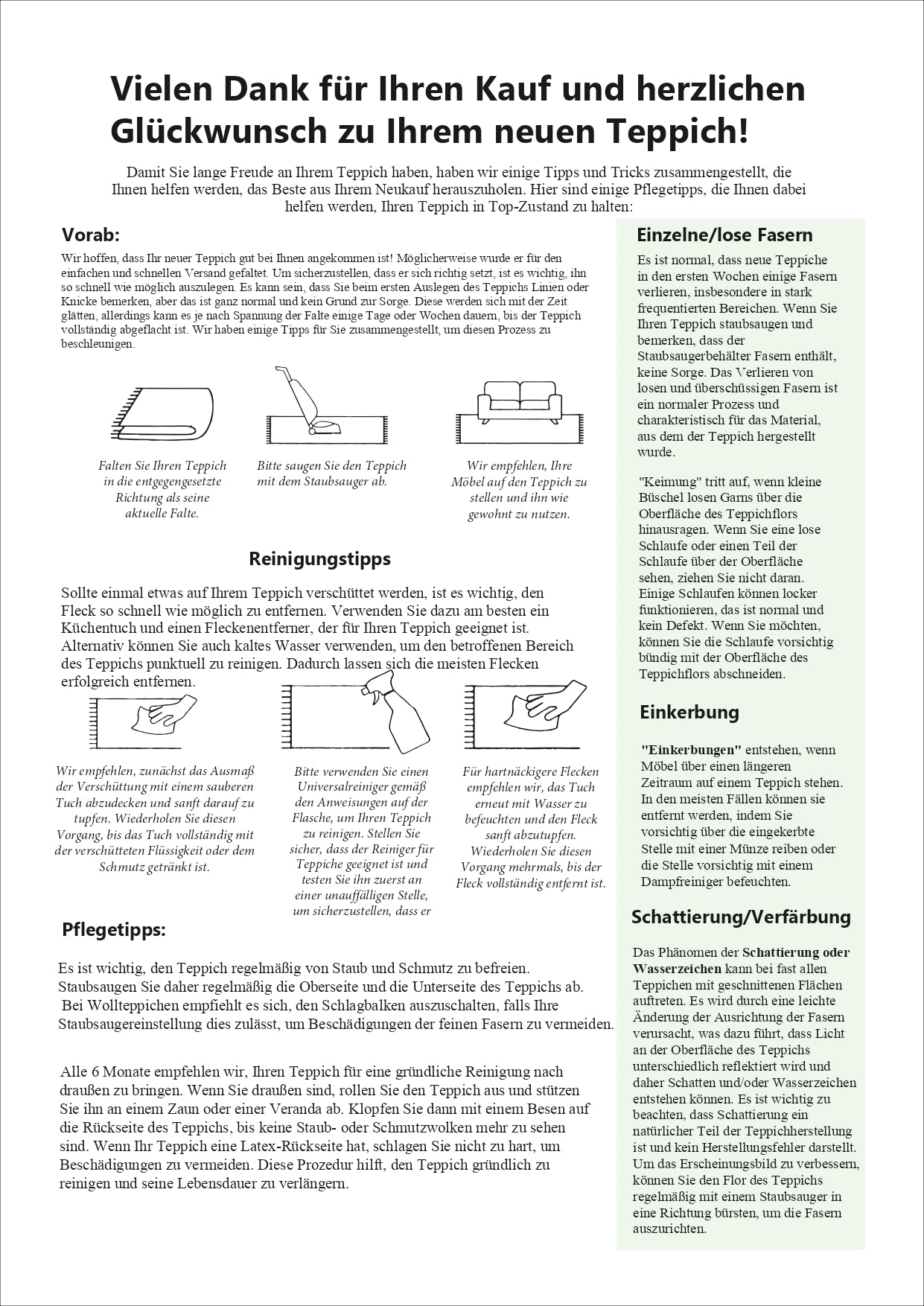 Vielen Dank für Ihren Kauf und herzlichen Glückwunsch zu Ihrem neuen Teppich!

Damit Sie lange Freude an Ihrem Teppich haben, haben wir einige Tipps und Tricks zusammengestellt, die Ihnen helfen werden, das Beste aus Ihrem Neukauf herauszuholen. Hier sind einige Pflegetipps, die Ihnen dabei helfen werden, Ihren Teppich in Top-Zustand zu halten:

Vorab:

Wir hoffen, dass Ihr neuer Teppich gut bei Ihnen angekommen ist! Möglicherweise wurde er für den einfachen und schnellen Versand gefaltet. Um sicherzustellen, dass er sich richtig setzt, ist es wichtig, ihn so schnell wie möglich auszulegen. Es kann sein, dass Sie beim ersten Auslegen des Teppichs Linien oder Knicke bemerken, aber das ist ganz normal und kein Grund zur Sorge. Diese werden sich mit der Zeit glätten, allerdings kann es je nach Spannung der Falte einige Tage oder Wochen dauern, bis der Teppich vollständig abgeflacht ist. Wir haben einige Tipps für Sie zusammengestellt, um diesen Prozess zu beschleunigen.

Falten Sie Ihren Teppich in die entgegengesetzte Richtung als seine aktuelle Falte.

Bitte saugen Sie den Teppich mit dem Staubsauger ab.

Wir empfehlen, Ihre Möbel auf den Teppich zu stellen und ihn wie gewohnt zu nutzen.

Reinigungstipps

Sollte einmal etwas auf Ihrem Teppich verschüttet werden, ist es wichtig, den Fleck so schnell wie möglich zu entfernen. Verwenden Sie dazu am besten ein Küchentuch und einen Fleckenentferner, der für Ihren Teppich geeignet ist. Alternativ können Sie auch kaltes Wasser verwenden, um den betroffenen Bereich des Teppichs punktuell zu reinigen. Dadurch lassen sich die meisten Flecken erfolgreich entfernen.

Wir empfehlen, zunächst das Ausmaß der Verschüttung mit einem sauberen Tuch abzudecken und sanft darauf zu tupfen. Wiederholen Sie diesen Vorgang, bis das Tuch vollständig mit der verschütteten Flüssigkeit oder dem Schmutz getränkt ist.

Bitte verwenden Sie einen Universalreiniger gemäß den Anweisungen auf der Flasche, um Ihren Teppich zu reinigen. Stellen Sie sicher, dass der Reiniger für Teppiche geeignet ist und testen Sie ihn zuerst an einer unauffälligen Stelle, um sicherzustellen, dass er

Für hartnäckigere Flecken empfehlen wir, das Tuch erneut mit Wasser zu befeuchten und den Fleck sanft abzutupfen. Wiederholen Sie diesen Vorgang mehrmals, bis der Fleck vollständig entfernt ist.

Pflegetipps:

Es ist wichtig, den Teppich regelmäßig von Staub und Schmutz zu befreien. Staubsaugen Sie daher regelmäßig die Oberseite und die Unterseite des Teppichs ab. Bei Wollteppichen empfiehlt es sich, den Schlagbalken auszuschalten, falls Ihre Staubsaugereinstellung dies zulässt, um Beschädigungen der feinen Fasern zu vermeiden.

Alle 6 Monate empfehlen wir, Ihren Teppich für eine gründliche Reinigung nach draußen zu bringen. Wenn Sie draußen sind, rollen Sie den Teppich aus und stützen Sie ihn an einem Zaun oder einer Veranda ab. Klopfen Sie dann mit einem Besen auf die Rückseite des Teppichs, bis keine Staub- oder Schmutzwolken mehr zu sehen sind. Wenn Ihr Teppich eine Latex-Rückseite hat, schlagen Sie nicht zu hart, um Beschädigungen zu vermeiden. Diese Prozedur hilft, den Teppich gründlich zu reinigen und seine Lebensdauer zu verlängern.

Einzelne/lose Fasern

Es ist normal, dass neue Teppiche in den ersten Wochen einige Fasern verlieren, insbesondere in stark frequentierten Bereichen. Wenn Sie Ihren Teppich staubsaugen und bemerken, dass der Staubsaugerbehälter Fasern enthält, keine Sorge. Das Verlieren von losen und überschüssigen Fasern ist ein normaler Prozess und charakteristisch für das Material, aus dem der Teppich hergestellt wurde.

"Keimung" tritt auf, wenn kleine Büschel losen Garns über die Oberfläche des Teppichflors hinausragen. Wenn Sie eine lose Schlaufe oder einen Teil der Schlaufe über der Oberfläche sehen, ziehen Sie nicht daran. Einige Schlaufen können locker funktionieren, das ist normal und kein Defekt. Wenn Sie möchten, können Sie die Schlaufe vorsichtig bündig mit der Oberfläche des Teppichflors abschneiden.

Einkerbung

"Einkerbungen" entstehen, wenn Möbel über einen längeren Zeitraum auf einem Teppich stehen. In den meisten Fällen können sie entfernt werden, indem Sie vorsichtig über die eingekerbte Stelle mit einer Münze reiben oder die Stelle vorsichtig mit einem Dampfreiniger befeuchten.

Schattierung/Verfärbung

Das Phänomen der Schattierung oder Wasserzeichen kann bei fast allen Teppichen mit geschnittenen Flächen auftreten. Es wird durch eine leichte Änderung der Ausrichtung der Fasern verursacht, was dazu führt, dass Licht an der Oberfläche des Teppichs unterschiedlich reflektiert wird und daher Schatten und/oder Wasserzeichen entstehen können. Es ist wichtig zu beachten, dass Schattierung ein natürlicher Teil der Teppichherstellung ist und kein Herstellungsfehler darstellt. Um das Erscheinungsbild zu verbessern, können Sie den Flor des Teppichs regelmäßig mit einem Staubsauger in eine Richtung bürsten, um die Fasern auszurichten.